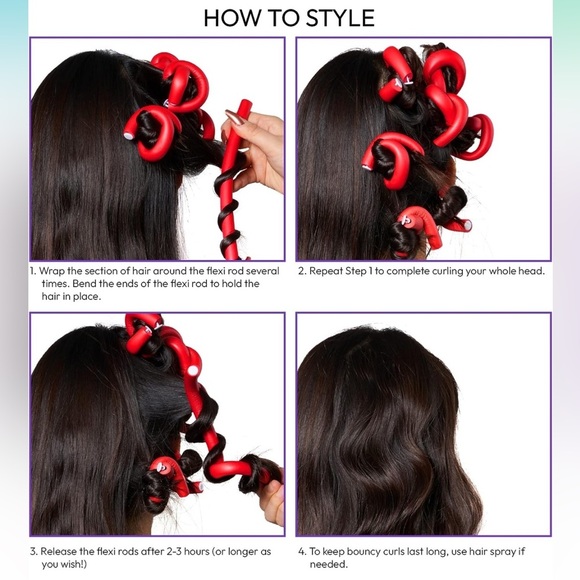 HOW TO STYLE

1. Wrap the section of hair around the flexi rod several times. Bend the ends of the flexi rod to hold the hair in place.

2. Repeat Step 1 to complete curling your whole head.

3. Release the flexi rods after 2-3 hours (or longer as you wish!)

4. To keep bouncy curls last long, use hair spray if needed.